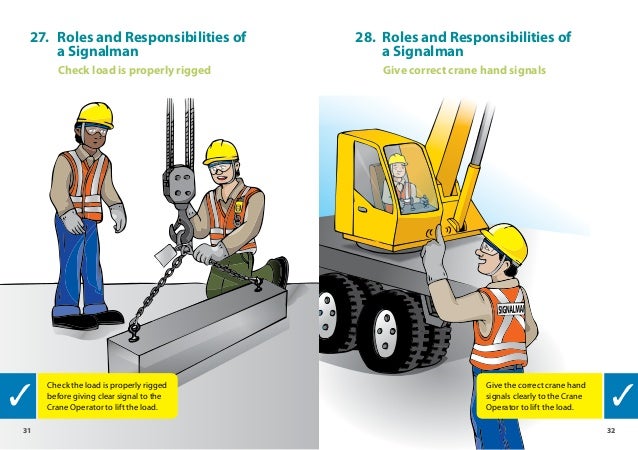 27. Roles and Responsibilities of a Signalman

Check load is properly rigged

✓ Check the load is properly rigged before giving clear signal to the Crane Operator to lift the load.

31

28. Roles and Responsibilities of a Signalman

Give correct crane hand signals

SIGNALMAN

Give the correct crane hand signals clearly to the Crane Operator to lift the load. ✓

32