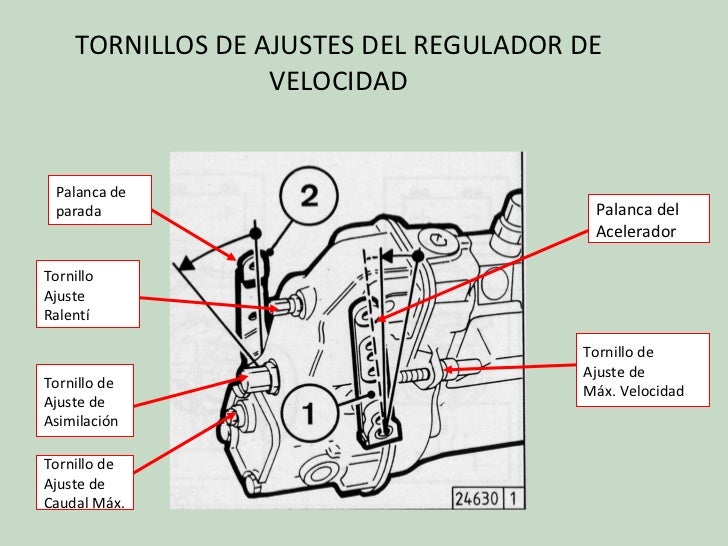 TORNILLOS DE AJUSTES DEL REGULADOR DE VELOCIDAD

Palanca de parada

Tornillo Ajuste Ralentí

Tornillo de Ajuste de Asimilación

Tornillo de Ajuste de Caudal Máx.

2

1

Palanca del Acelerador

Tornillo de Ajuste de Máx. Velocidad

24630 1