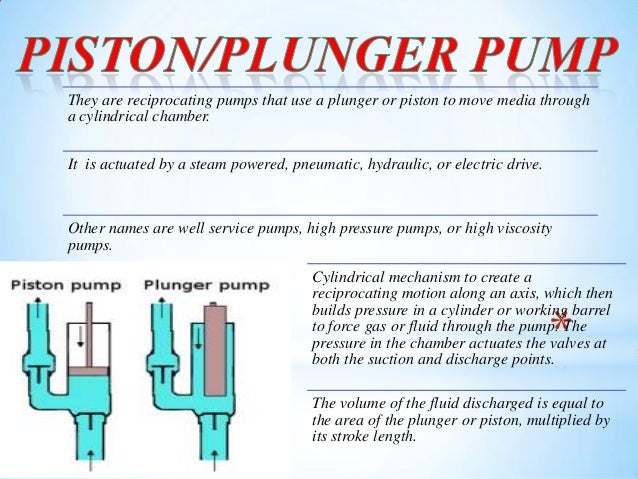 PISTON/PLUNGER PUMP

They are reciprocating pumps that use a plunger or piston to move media through a cylindrical chamber.

It is actuated by a steam powered, pneumatic, hydraulic, or electric drive.

Other names are well service pumps, high pressure pumps, or high viscosity pumps.

Piston pump

Plunger pump

Cylindrical mechanism to create a reciprocating motion along an axis, which then builds pressure in a cylinder or working barrel to force gas or fluid through the pump. The pressure in the chamber actuates the valves at both the suction and discharge points.

The volume of the fluid discharged is equal to the area of the plunger or piston, multiplied by its stroke length.