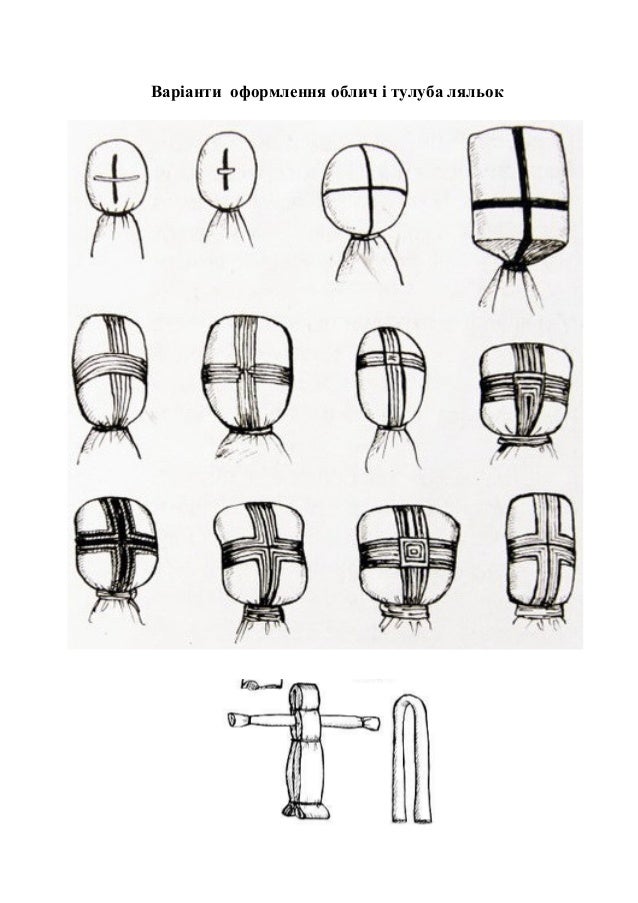 Варіанти оформлення облич і тулуба ляльок