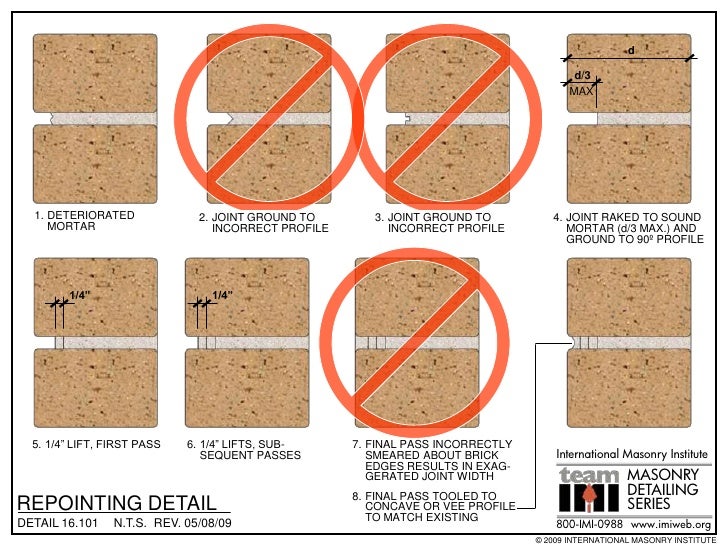 d

d/3

MAX

1. DETERIORATED MORTAR

2. JOINT GROUND TO INCORRECT PROFILE

3. JOINT GROUND TO INCORRECT PROFILE

4. JOINT RAKED TO SOUND MORTAR (d/3 MAX.) AND GROUND TO 90º PROFILE

1/4"

1/4"

5. 1/4" LIFT, FIRST PASS

6. 1/4" LIFTS, SUBSEQUENT PASSES

7. FINAL PASS INCORRECTLY SMEARED ABOUT BRICK EDGES RESULTS IN EXAGGERATED JOINT WIDTH

8. FINAL PASS TOOLED TO CONCAVE OR VEE PROFILE TO MATCH EXISTING

REPOINTING DETAIL

DETAIL 16.101 N.T.S. REV. 05/08/09

International Masonry Institute

team IMI

MASONRY DETAILING SERIES

800-IMI-0988 www.imiweb.org

© 2009 INTERNATIONAL MASONRY INSTITUTE