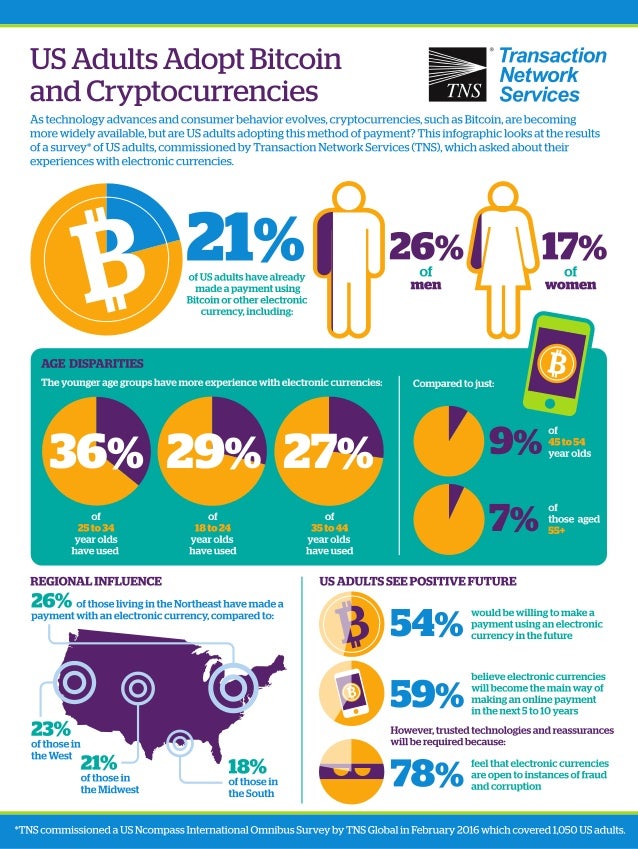 US Adults Adopt Bitcoin and Cryptocurrencies

TNS Transaction Network Services

As technology advances and consumer behavior evolves, cryptocurrencies, such as Bitcoin, are becoming more widely available, but are US adults adopting this method of payment? This infographic looks at the results of a survey* of US adults, commissioned by Transaction Network Services (TNS), which asked about their experiences with electronic currencies.

21% of US adults have already made a payment using Bitcoin or other electronic currency, including:

26% of men

17% of women

AGE DISPARITIES

The younger age groups have more experience with electronic currencies:

36% of 25 to 34 year olds have used

29% of 18 to 24 year olds have used

27% of 35 to 44 year olds have used

Compared to just:

9% of 45 to 54 year olds

7% of those aged 55+

REGIONAL INFLUENCE

26% of those living in the Northeast have made a payment with an electronic currency, compared to:

23% of those in the West

21% of those in the Midwest

18% of those in the South

US ADULTS SEE POSITIVE FUTURE

54% would be willing to make a payment using an electronic currency in the future

59% believe electronic currencies will become the main way of making an online payment in the next 5 to 10 years

However, trusted technologies and reassurances will be required because:

78% feel that electronic currencies are open to instances of fraud and corruption

*TNS commissioned a US Ncompass International Omnibus Survey by TNS Global in February 2016 which covered 1,050 US adults.