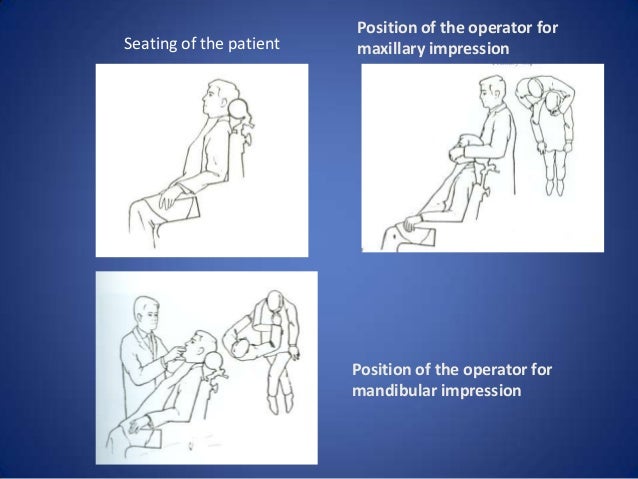 Seating of the patient

Position of the operator for maxillary impression

Position of the operator for mandibular impression