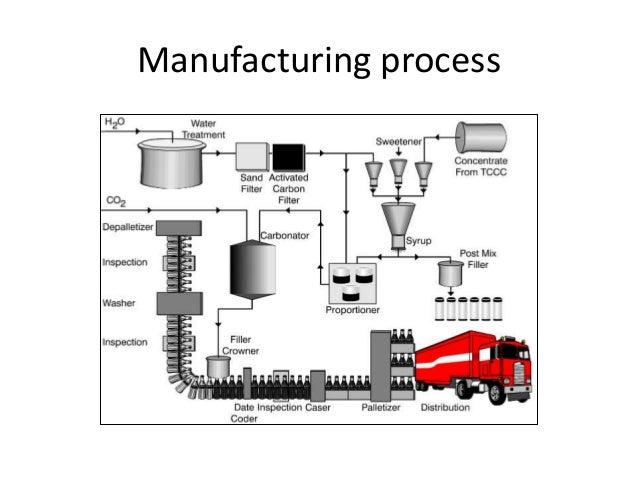 Manufacturing process

$H_2O$
Water Treatment
Sand Filter
Activated Carbon Filter
Sweetener
Concentrate From TCCC
$CO_2$
Depalletizer
Inspection
Washer
Inspection
Carbonator
Syrup
Post Mix Filler
Proportioner
Filler Crowner
Date Coder
Inspection
Caser
Palletizer
Distribution