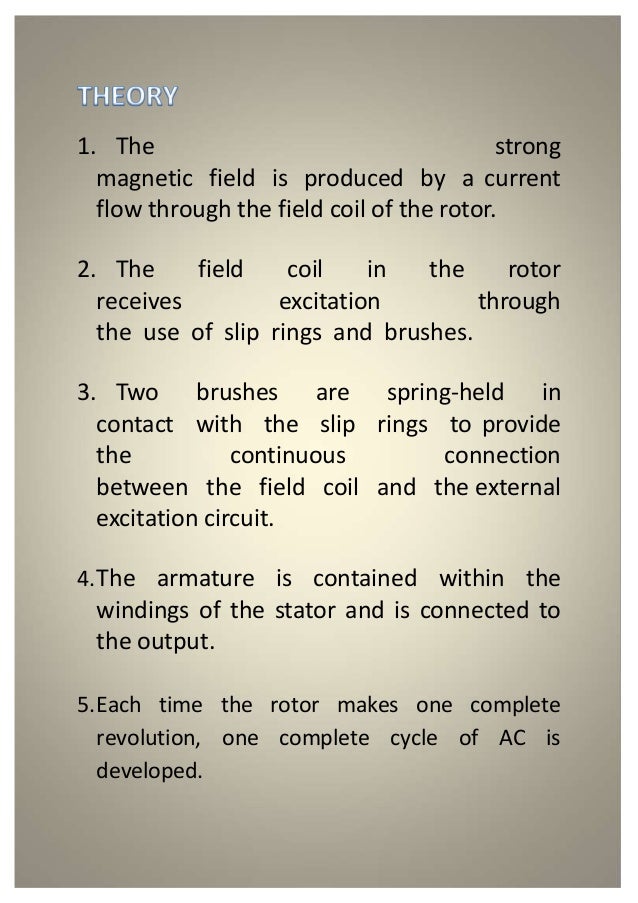 THEORY

1. The strong magnetic field is produced by a current flow through the field coil of the rotor.

2. The field coil in the rotor receives excitation through the use of slip rings and brushes.

3. Two brushes are spring-held in contact with the slip rings to provide the continuous connection between the field coil and the external excitation circuit.

4.The armature is contained within the windings of the stator and is connected to the output.

5.Each time the rotor makes one complete revolution, one complete cycle of AC is developed.