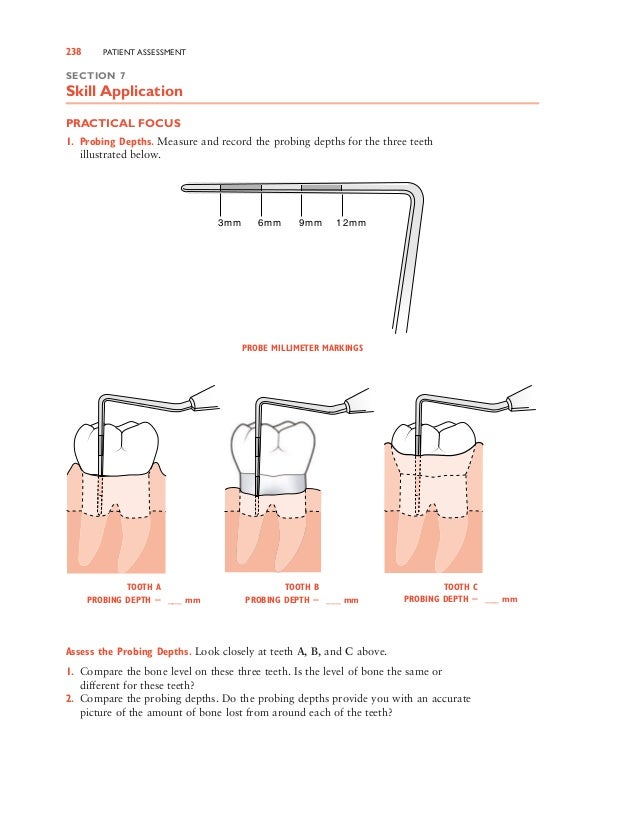 238 PATIENT ASSESSMENT

SECTION 7
Skill Application

PRACTICAL FOCUS

1. Probing Depths. Measure and record the probing depths for the three teeth illustrated below.

3mm 6mm 9mm 12mm

PROBE MILLIMETER MARKINGS

TOOTH A
PROBING DEPTH = ___ mm

TOOTH B
PROBING DEPTH = ___ mm

TOOTH C
PROBING DEPTH = ___ mm

Assess the Probing Depths. Look closely at teeth A, B, and C above.

1. Compare the bone level on these three teeth. Is the level of bone the same or different for these teeth?
2. Compare the probing depths. Do the probing depths provide you with an accurate picture of the amount of bone lost from around each of the teeth?