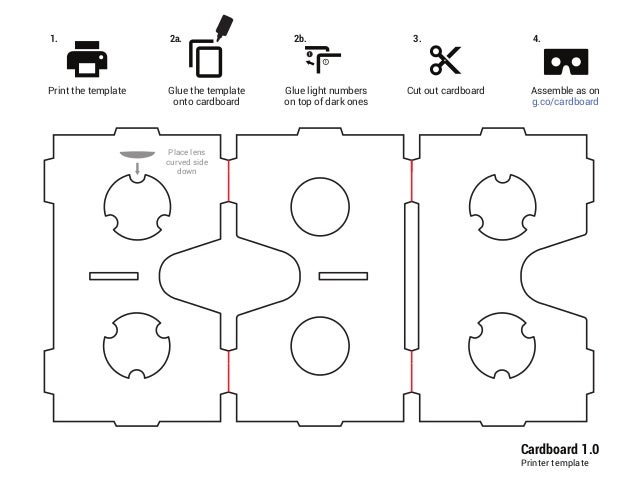 1.
Print the template

2a.
Glue the template onto cardboard

2b.
Glue light numbers on top of dark ones

3.
Cut out cardboard

4.
Assemble as on g.co/cardboard

Place lens curved side down

Cardboard 1.0
Printer template