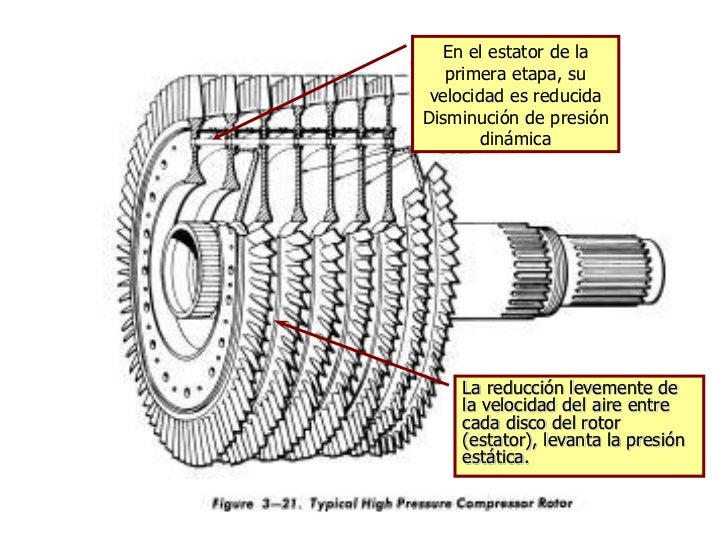 En el estator de la primera etapa, su velocidad es reducida Disminución de presión dinámica

La reducción levemente de la velocidad del aire entre cada disco del rotor (estator), levanta la presión estática.

Figure 3—21. Typical High Pressure Compressor Rotor