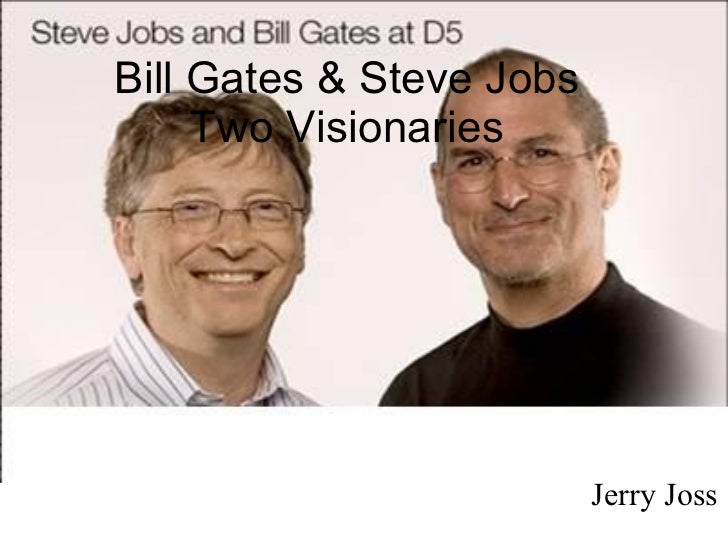 Steve Jobs and Bill Gates at D5

Bill Gates & Steve Jobs
Two Visionaries

Jerry Joss