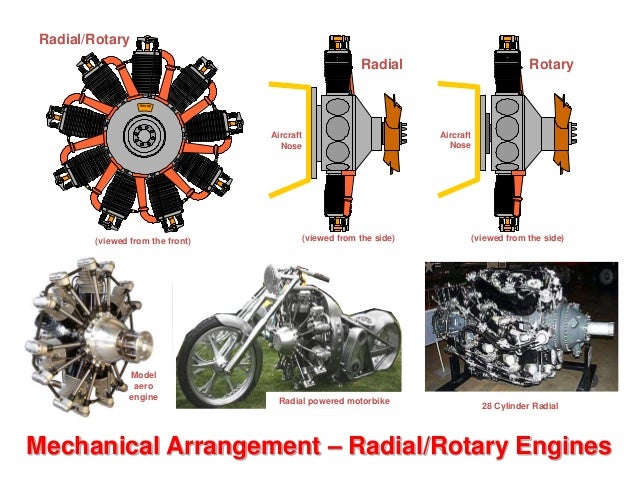 Radial/Rotary

(viewed from the front)

Radial

Aircraft Nose

(viewed from the side)

Rotary

Aircraft Nose

(viewed from the side)

Model aero engine

Radial powered motorbike

28 Cylinder Radial

Mechanical Arrangement – Radial/Rotary Engines