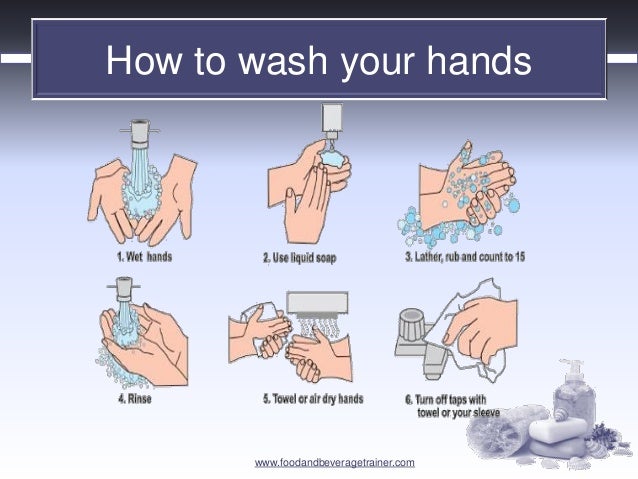 How to wash your hands

1. Wet hands

2. Use liquid soap

3. Lather, rub and count to 15

4. Rinse

5. Towel or air dry hands

6. Turn off taps with towel or your sleeve

www.foodandbeveragetrainer.com