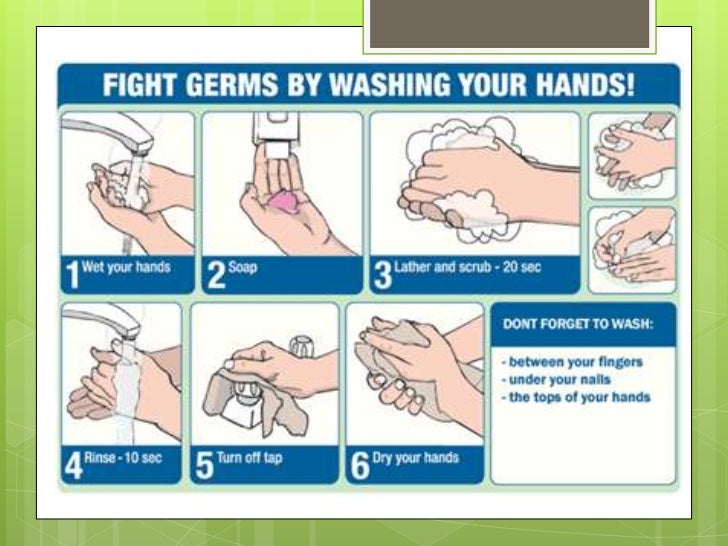 FIGHT GERMS BY WASHING YOUR HANDS!

1 Wet your hands

2 Soap

3 Lather and scrub - 20 sec

4 Rinse - 10 sec

5 Turn off tap

6 Dry your hands

DONT FORGET TO WASH:

- between your fingers
- under your nails
- the tops of your hands