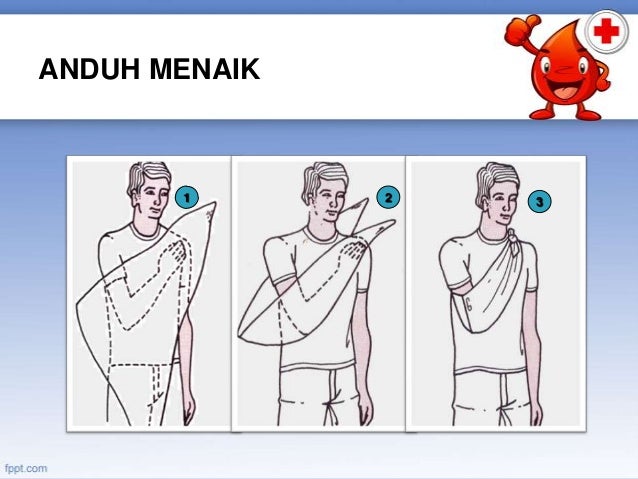 ANDUH MENAIK

1

2

3

fppt.com