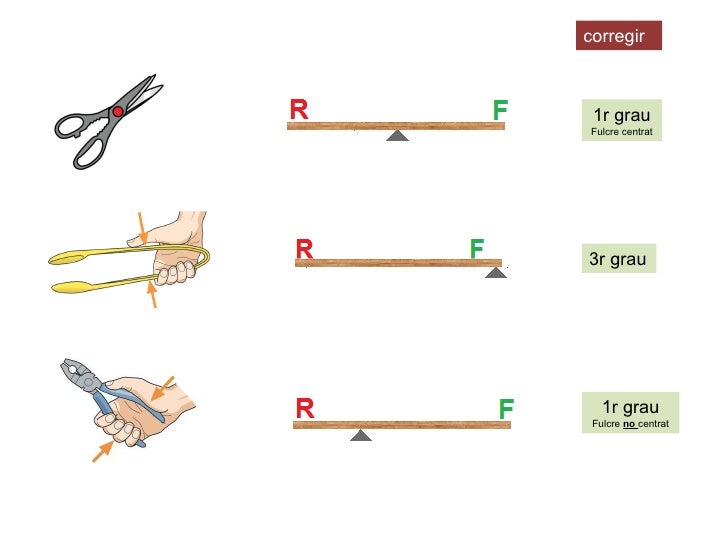 corregir

R F

1r grau
Fulcre centrat

R F

3r grau

R F

1r grau
Fulcre no centrat