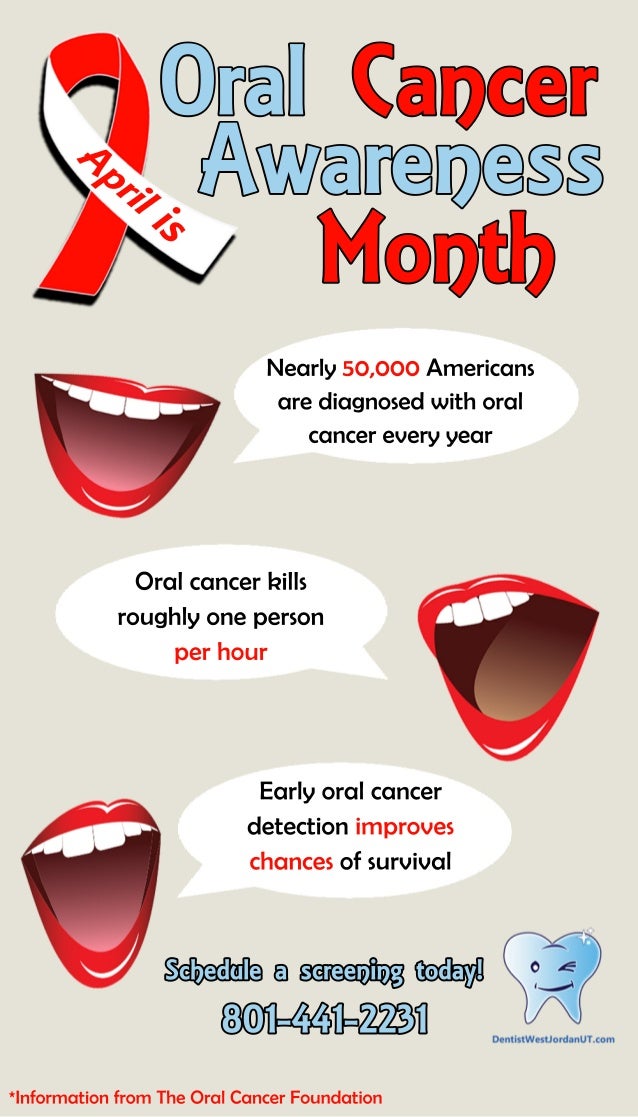 April is

Oral Cancer Awareness Month

Nearly 50,000 Americans are diagnosed with oral cancer every year

Oral cancer kills roughly one person per hour

Early oral cancer detection improves chances of survival

Schedule a screening today!

801-441-2231

DentistWestJordanUT.com

*Information from The Oral Cancer Foundation