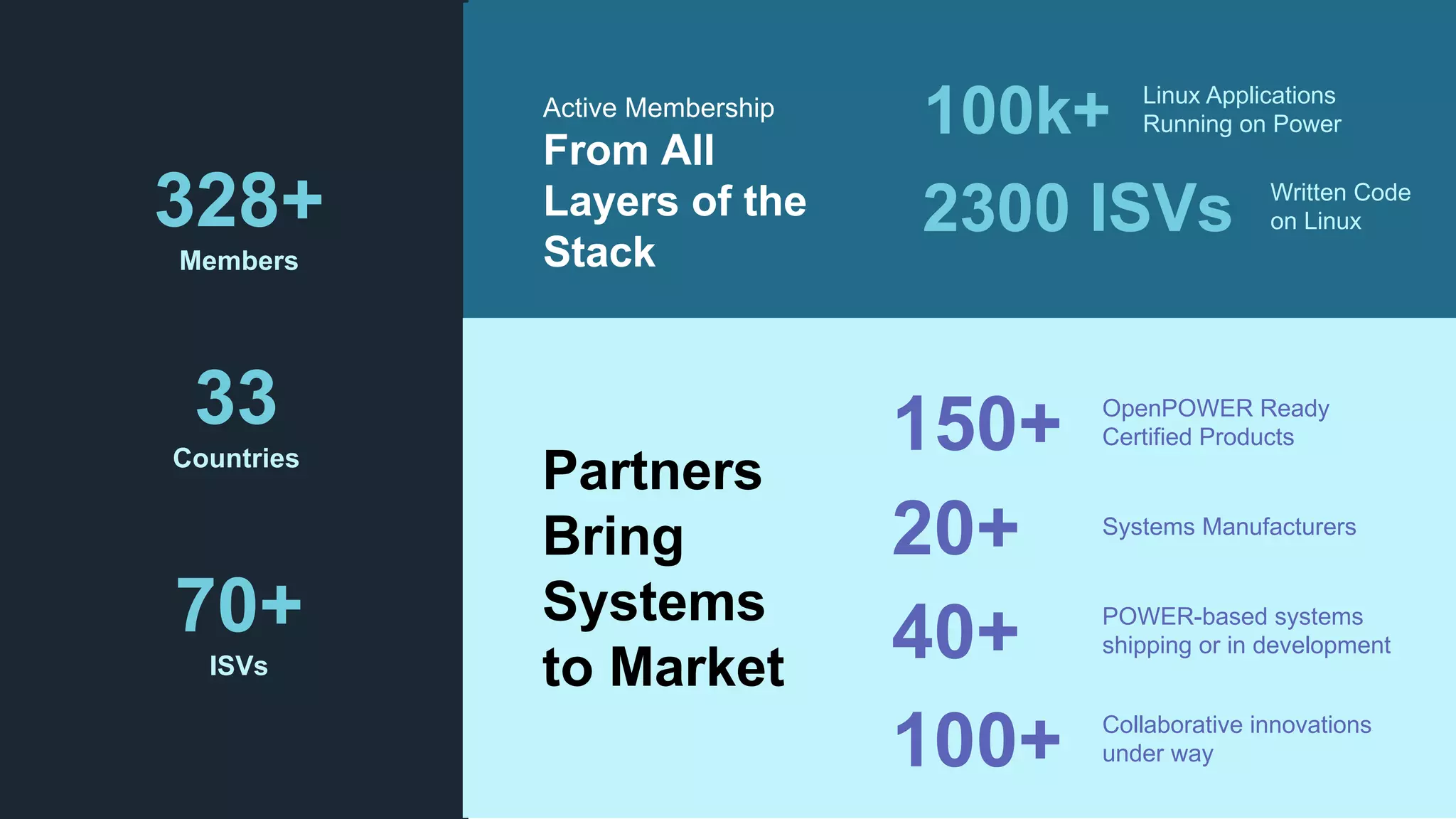 328+
Members

33
Countries

70+
ISVs

Active Membership
From All Layers of the Stack

100k+
Linux Applications Running on Power

2300 ISVs
Written Code on Linux

Partners Bring Systems to Market

150+
OpenPOWER Ready Certified Products

20+
Systems Manufacturers

40+
POWER-based systems shipping or in development

100+
Collaborative innovations under way