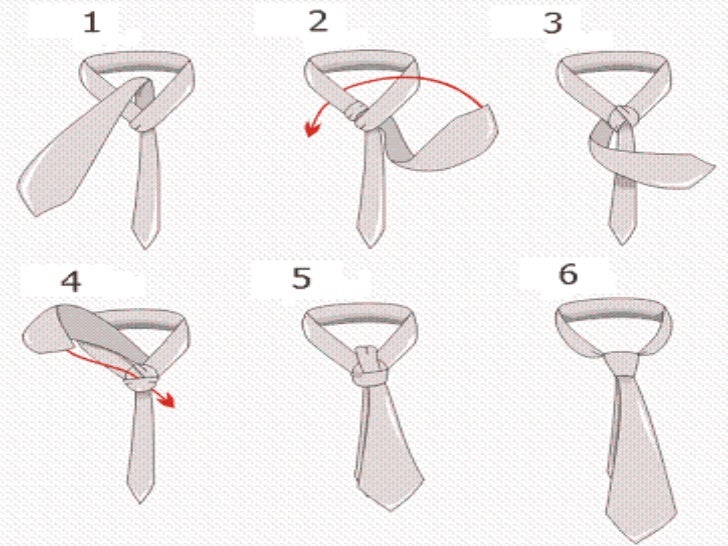 1

2

3

4

5

6