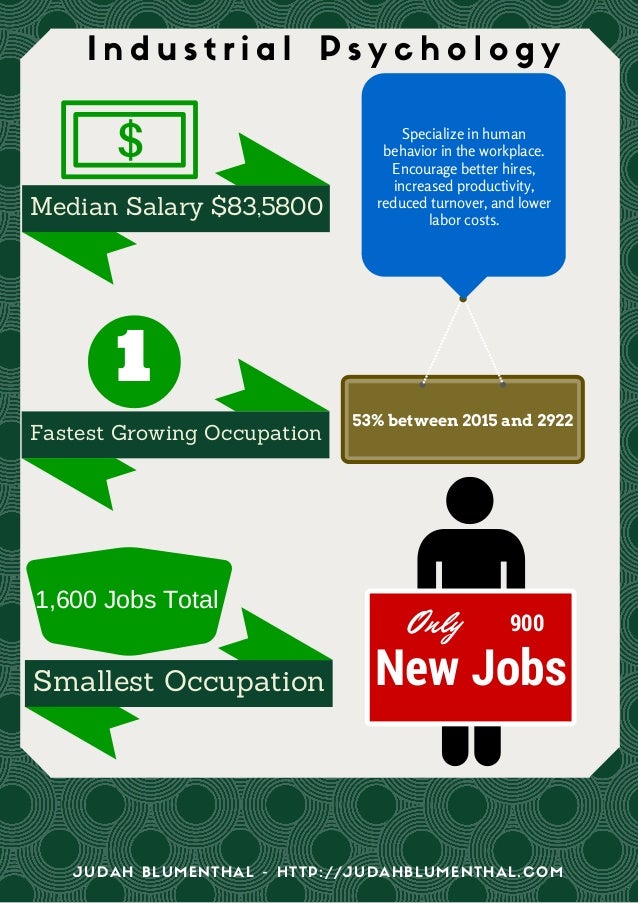 Industrial Psychology

$

Median Salary $83,5800

Specialize in human behavior in the workplace. Encourage better hires, increased productivity, reduced turnover, and lower labor costs.

1

Fastest Growing Occupation

53% between 2015 and 2922

1,600 Jobs Total

Smallest Occupation

Only 900

New Jobs

JUDAH BLUMENTHAL - HTTP://JUDAHBLUMENTHAL.COM