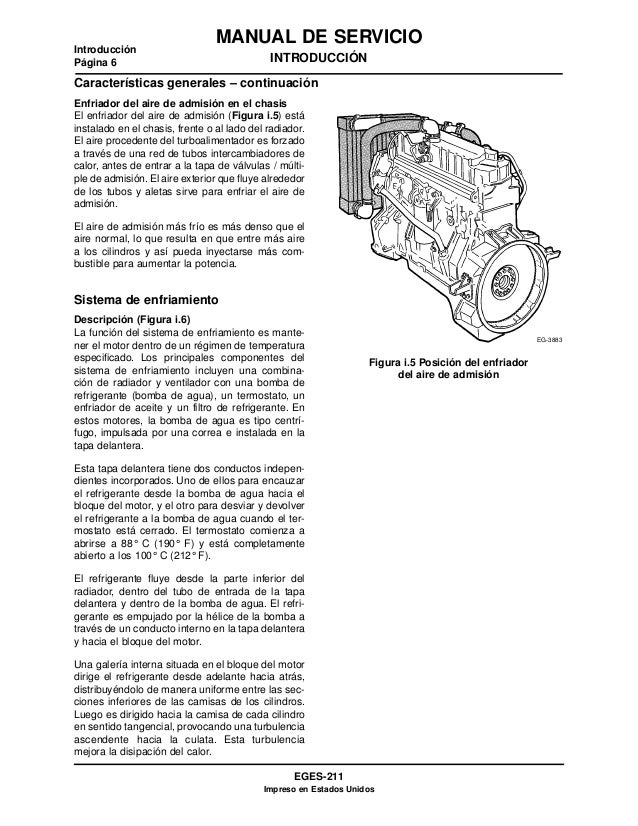 Introducción
Página 6

MANUAL DE SERVICIO
INTRODUCCIÓN

Características generales – continuación

Enfriador del aire de admisión en el chasis
El enfriador del aire de admisión (Figura i.5) está instalado en el chasis, frente o al lado del radiador. El aire procedente del turboalimentador es forzado a través de una red de tubos intercambiadores de calor, antes de entrar a la tapa de válvulas / múltiple de admisión. El aire exterior que fluye alrededor de los tubos y aletas sirve para enfriar el aire de admisión.

El aire de admisión más frío es más denso que el aire normal, lo que resulta en que entre más aire a los cilindros y así pueda inyectarse más combustible para aumentar la potencia.

Sistema de enfriamiento

Descripción (Figura i.6)
La función del sistema de enfriamiento es mantener el motor dentro de un régimen de temperatura especificado. Los principales componentes del sistema de enfriamiento incluyen una combinación de radiador y ventilador con una bomba de refrigerante (bomba de agua), un termostato, un enfriador de aceite y un filtro de refrigerante. En estos motores, la bomba de agua es tipo centrífugo, impulsada por una correa e instalada en la tapa delantera.

Esta tapa delantera tiene dos conductos independientes incorporados. Uno de ellos para encauzar el refrigerante desde la bomba de agua hacia el bloque del motor, y el otro para desviar y devolver el refrigerante a la bomba de agua cuando el termostato está cerrado. El termostato comienza a abrirse a 88° C (190° F) y está completamente abierto a los 100° C (212° F).

El refrigerante fluye desde la parte inferior del radiador, dentro del tubo de entrada de la tapa delantera y dentro de la bomba de agua. El refrigerante es empujado por la hélice de la bomba a través de un conducto interno en la tapa delantera y hacia el bloque del motor.

Una galería interna situada en el bloque del motor dirige el refrigerante desde adelante hacia atrás, distribuyéndolo de manera uniforme entre las secciones inferiores de las camisas de los cilindros. Luego es dirigido hacia la camisa de cada cilindro en sentido tangencial, provocando una turbulencia ascendente hacia la culata. Esta turbulencia mejora la disipación del calor.

EG-3883

Figura i.5 Posición del enfriador del aire de admisión

EGES-211
Impreso en Estados Unidos