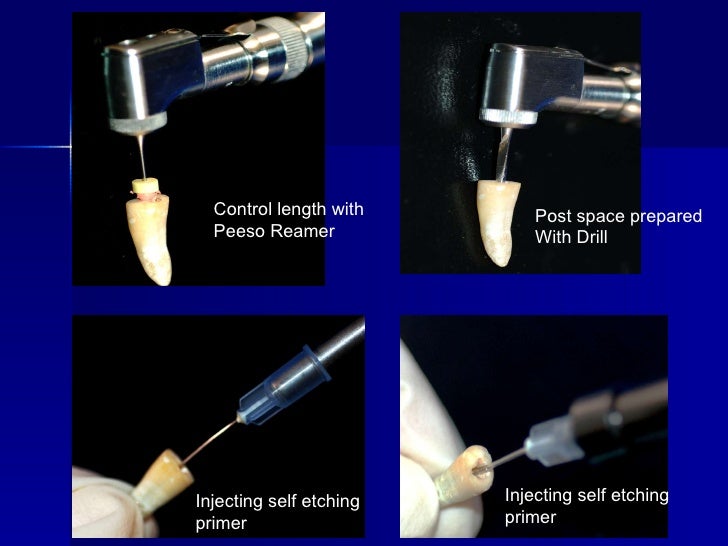 Control length with Peeso Reamer

Post space prepared With Drill

Injecting self etching primer

Injecting self etching primer