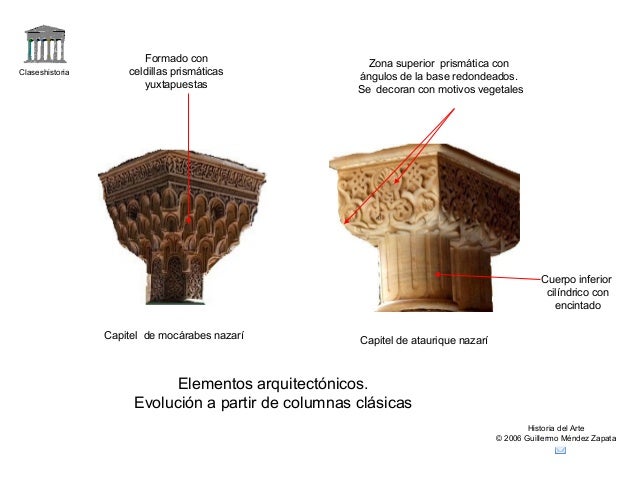 Claseshistoria

Formado con celdillas prismáticas yuxtapuestas

Zona superior prismática con ángulos de la base redondeados. Se decoran con motivos vegetales

Cuerpo inferior cilíndrico con encintado

Capitel de mocárabes nazarí

Capitel de ataurique nazarí

Elementos arquitectónicos.
Evolución a partir de columnas clásicas

Historia del Arte
© 2006 Guillermo Méndez Zapata