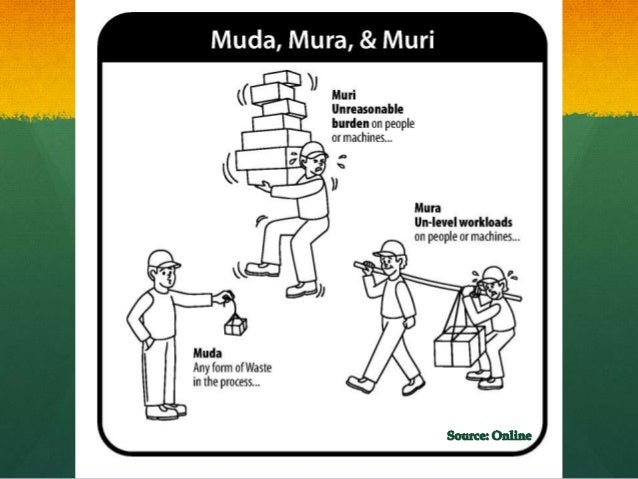 Muda, Mura, & Muri

Muri
Unreasonable burden on people or machines...

Mura
Un-level workloads on people or machines...

Muda
Any form of Waste in the process...

Source: Online