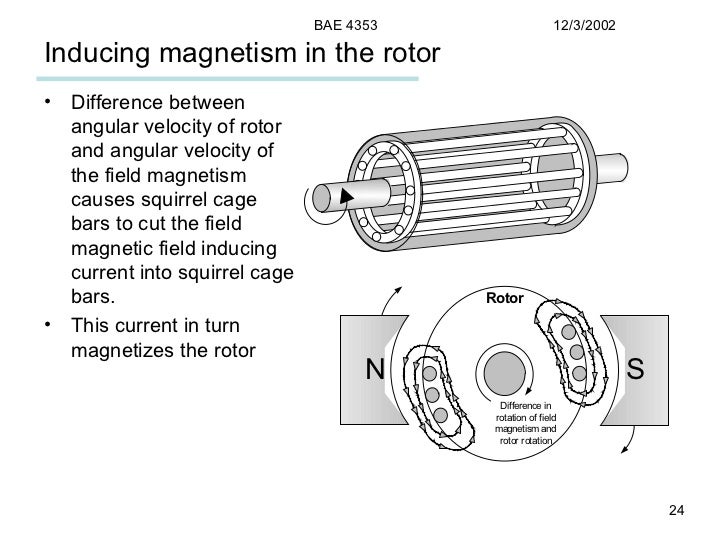 BAE 4353 12/3/2002

Inducing magnetism in the rotor

• Difference between angular velocity of rotor and angular velocity of the field magnetism causes squirrel cage bars to cut the field magnetic field inducing current into squirrel cage bars.
• This current in turn magnetizes the rotor

Rotor

N

S

Difference in rotation of field magnetism and rotor rotation

24