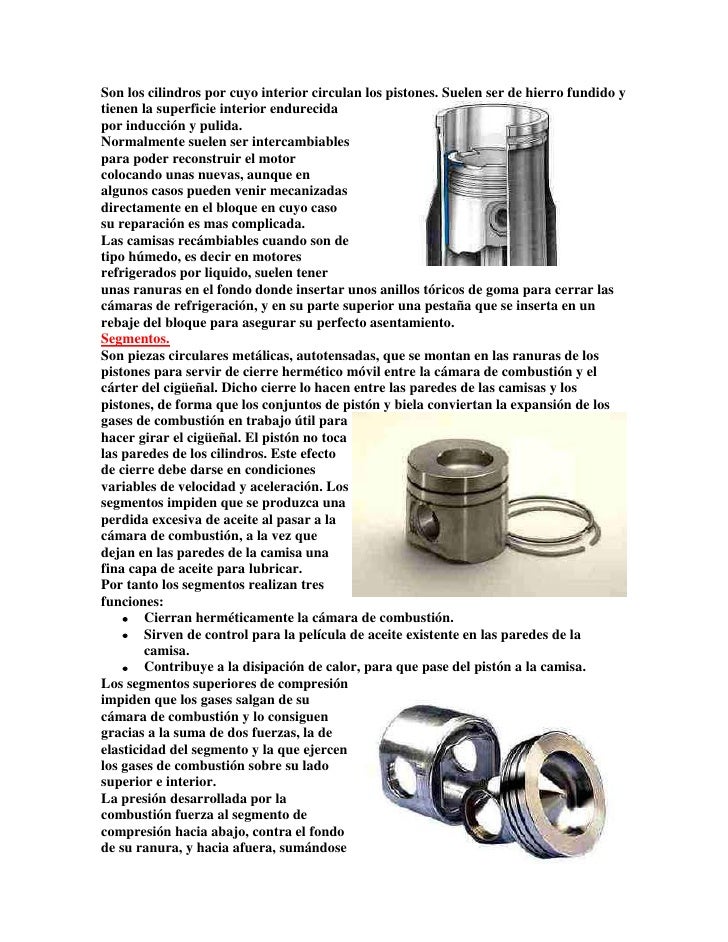 Son los cilindros por cuyo interior circulan los pistones. Suelen ser de hierro fundido y tienen la superficie interior endurecida por inducción y pulida.
Normalmente suelen ser intercambiables para poder reconstruir el motor colocando unas nuevas, aunque en algunos casos pueden venir mecanizadas directamente en el bloque en cuyo caso su reparación es mas complicada.
Las camisas recámbiables cuando son de tipo húmedo, es decir en motores refrigerados por liquido, suelen tener unas ranuras en el fondo donde insertar unos anillos tóricos de goma para cerrar las cámaras de refrigeración, y en su parte superior una pestaña que se inserta en un rebaje del bloque para asegurar su perfecto asentamiento.
Segmentos.
Son piezas circulares metálicas, autotensadas, que se montan en las ranuras de los pistones para servir de cierre hermético móvil entre la cámara de combustión y el cárter del cigüeñal. Dicho cierre lo hacen entre las paredes de las camisas y los pistones, de forma que los conjuntos de pistón y biela conviertan la expansión de los gases de combustión en trabajo útil para hacer girar el cigüeñal. El pistón no toca las paredes de los cilindros. Este efecto de cierre debe darse en condiciones variables de velocidad y aceleración. Los segmentos impiden que se produzca una perdida excesiva de aceite al pasar a la cámara de combustión, a la vez que dejan en las paredes de la camisa una fina capa de aceite para lubricar.
Por tanto los segmentos realizan tres funciones:
• Cierran herméticamente la cámara de combustión.
• Sirven de control para la película de aceite existente en las paredes de la camisa.
• Contribuye a la disipación de calor, para que pase del pistón a la camisa.
Los segmentos superiores de compresión impiden que los gases salgan de su cámara de combustión y lo consiguen gracias a la suma de dos fuerzas, la de elasticidad del segmento y la que ejercen los gases de combustión sobre su lado superior e interior.
La presión desarrollada por la combustión fuerza al segmento de compresión hacia abajo, contra el fondo de su ranura, y hacia afuera, sumándose