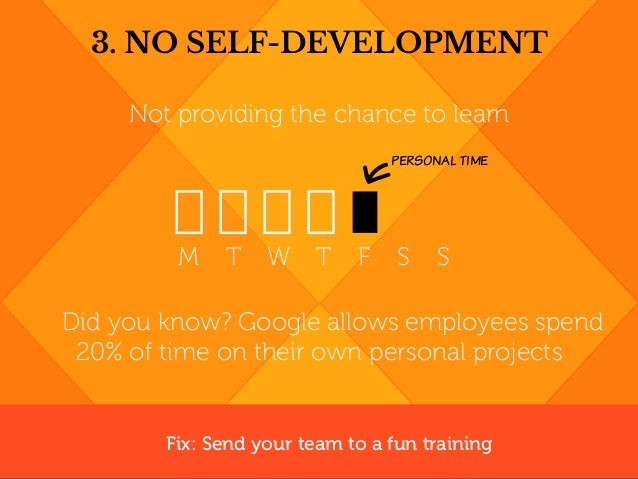 3. NO SELF-DEVELOPMENT

Not providing the chance to learn

PERSONAL TIME

M T W T F S S

Did you know? Google allows employees spend 20% of time on their own personal projects

Fix: Send your team to a fun training