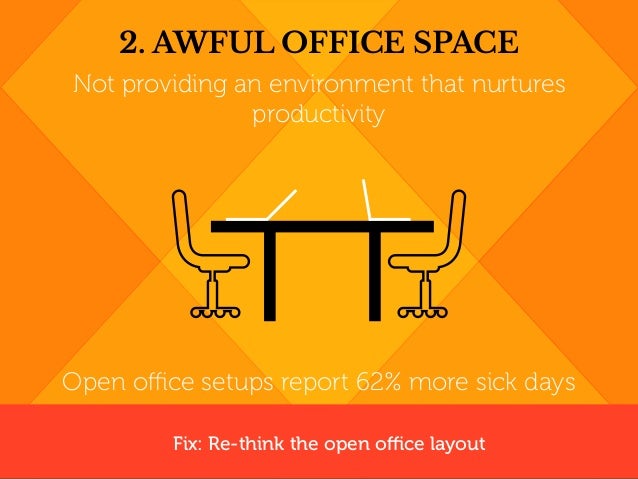 2. AWFUL OFFICE SPACE

Not providing an environment that nurtures productivity

Open office setups report 62% more sick days

Fix: Re-think the open office layout