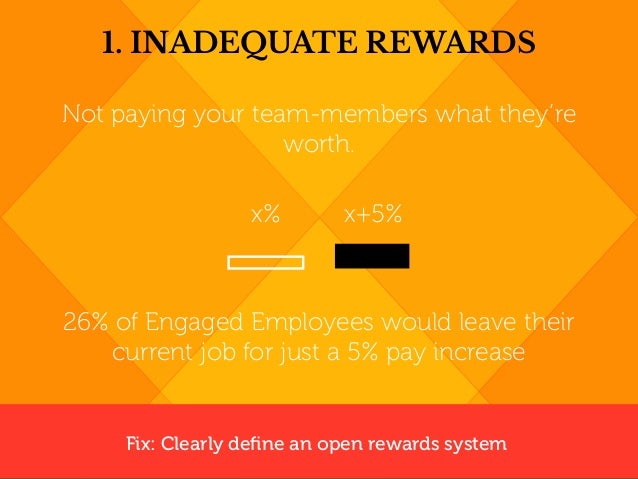 1. INADEQUATE REWARDS

Not paying your team-members what they're worth.

x%

x+5%

26% of Engaged Employees would leave their current job for just a 5% pay increase

Fix: Clearly define an open rewards system