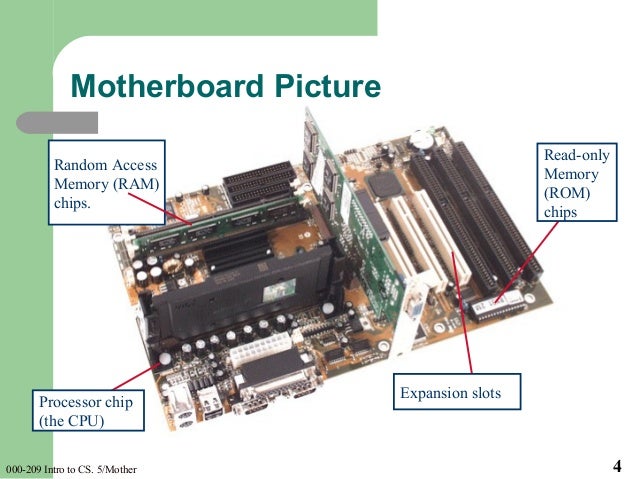 Motherboard Picture

Random Access Memory (RAM) chips.

Read-only Memory (ROM) chips

Processor chip (the CPU)

Expansion slots

000-209 Intro to CS. 5/Mother

4