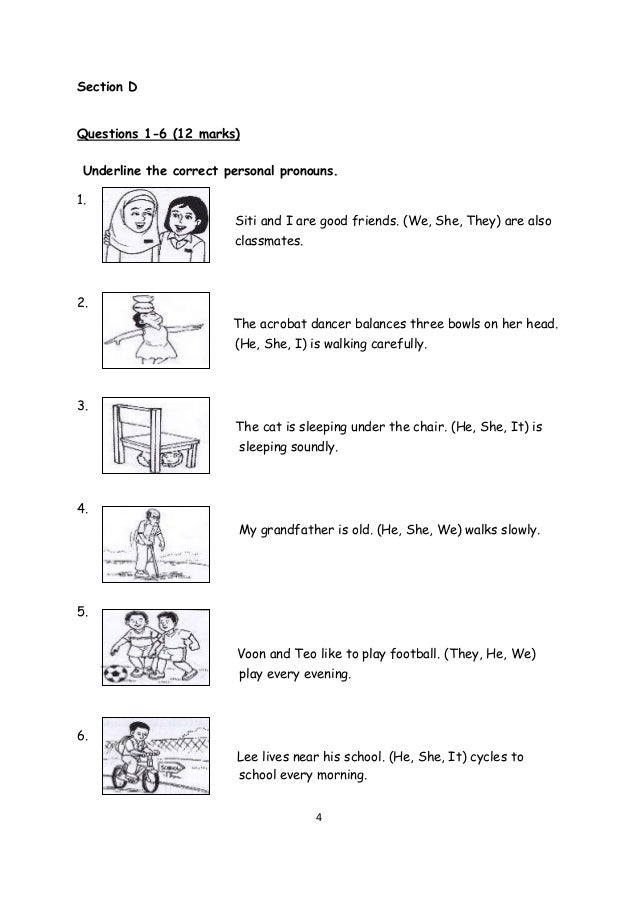 Section D

Questions 1-6 (12 marks)

Underline the correct personal pronouns.

1.

Siti and I are good friends. (We, She, They) are also classmates.

2.

The acrobat dancer balances three bowls on her head. (He, She, I) is walking carefully.

3.

The cat is sleeping under the chair. (He, She, It) is sleeping soundly.

4.

My grandfather is old. (He, She, We) walks slowly.

5.

Voon and Teo like to play football. (They, He, We) play every evening.

6.

Lee lives near his school. (He, She, It) cycles to school every morning.

4