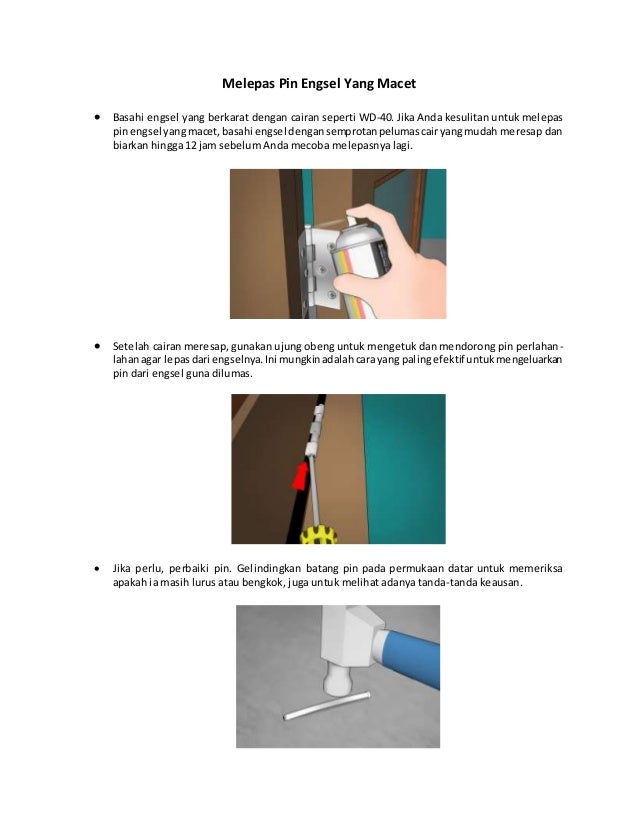 Melepas Pin Engsel Yang Macet

• Basahi engsel yang berkarat dengan cairan seperti WD-40. Jika Anda kesulitan untuk melepas pin engsel yang macet, basahi engsel dengan semprotan pelumas cair yang mudah meresap dan biarkan hingga 12 jam sebelum Anda mecoba melepasnya lagi.

• Setelah cairan meresap, gunakan ujung obeng untuk mengetuk dan mendorong pin perlahan-lahan agar lepas dari engselnya. Ini mungkin adalah cara yang paling efektif untuk mengeluarkan pin dari engsel guna dilumas.

• Jika perlu, perbaiki pin. Gelindingkan batang pin pada permukaan datar untuk memeriksa apakah ia masih lurus atau bengkok, juga untuk melihat adanya tanda-tanda keausan.