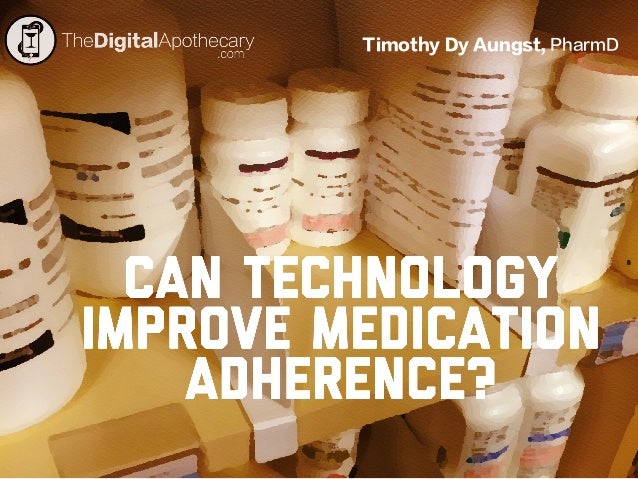 TheDigitalApothecary
.com

Timothy Dy Aungst, PharmD

CAN TECHNOLOGY IMPROVE MEDICATION ADHERENCE?