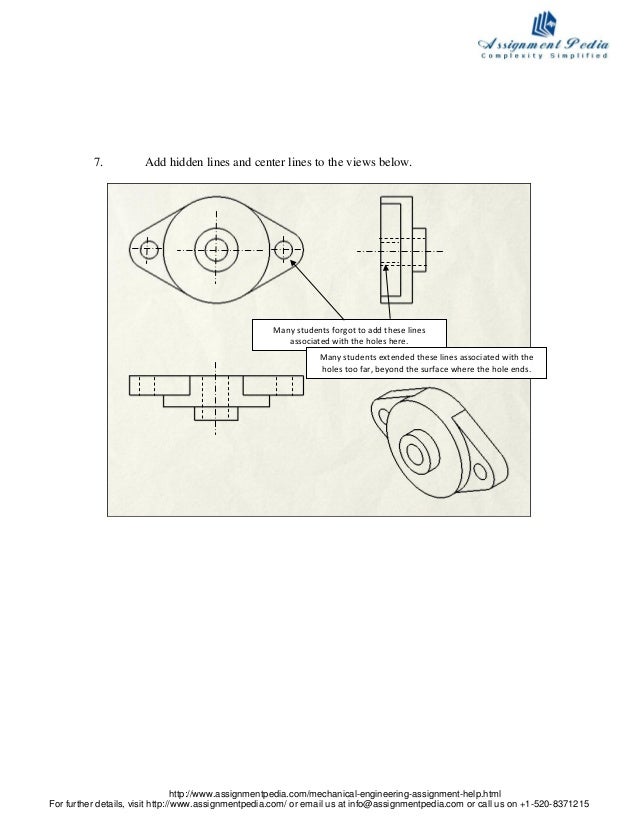 Assignment Pedia
Complexity Simplified

7. Add hidden lines and center lines to the views below.

Many students forgot to add these lines associated with the holes here.

Many students extended these lines associated with the holes too far, beyond the surface where the hole ends.

http://www.assignmentpedia.com/mechanical-engineering-assignment-help.html
For further details, visit http://www.assignmentpedia.com/ or email us at info@assignmentpedia.com or call us on +1-520-8371215