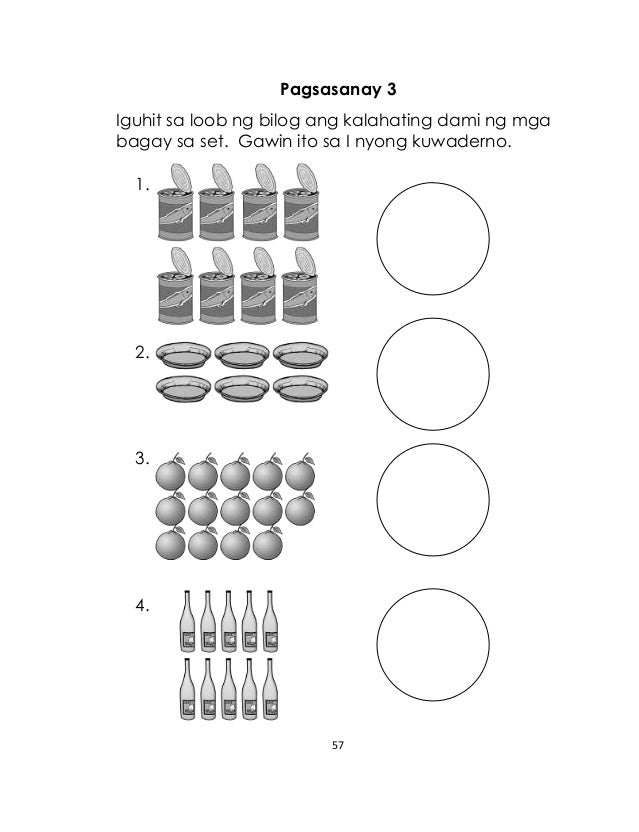 Pagsasanay 3

Iguhit sa loob ng bilog ang kalahating dami ng mga bagay sa set. Gawin ito sa I nyong kuwaderno.

1.

2.

3.

4.

57