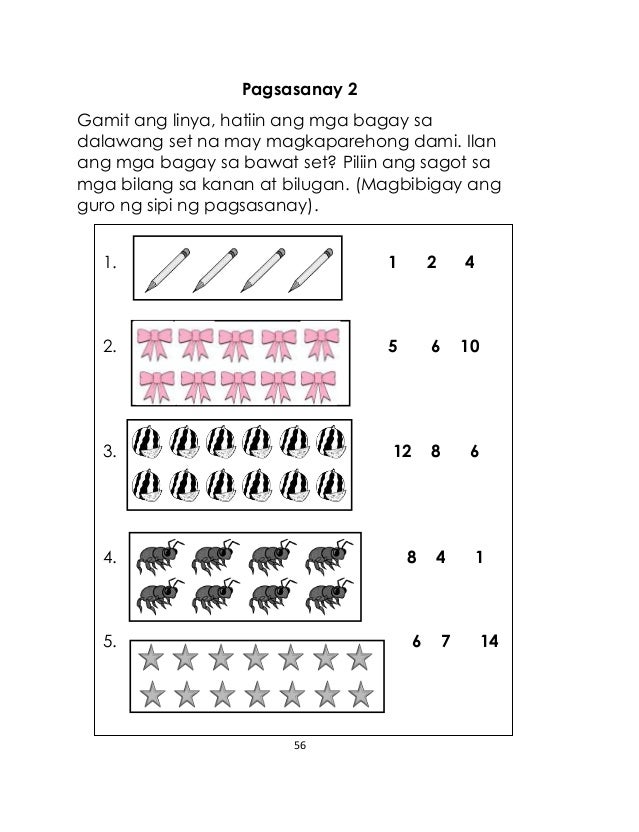 Pagsasanay 2

Gamit ang linya, hatiin ang mga bagay sa dalawang set na may magkaparehong dami. Ilan ang mga bagay sa bawat set? Piliin ang sagot sa mga bilang sa kanan at bilugan. (Magbibigay ang guro ng sipi ng pagsasanay).

1. 1 2 4

2. 5 6 10

3. 12 8 6

4. 8 4 1

5. 6 7 14

56