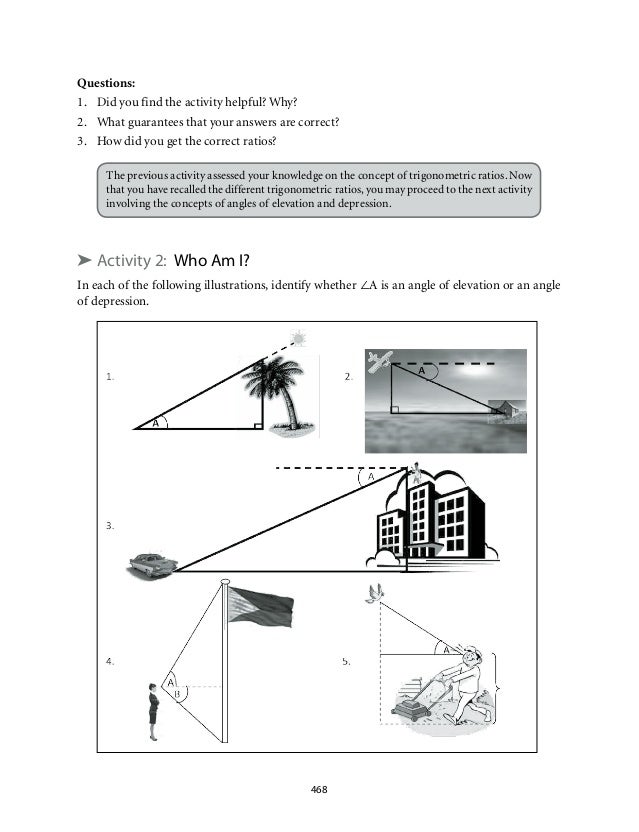 **Questions:**

1. Did you find the activity helpful? Why?
2. What guarantees that your answers are correct?
3. How did you get the correct ratios?

The previous activity assessed your knowledge on the concept of trigonometric ratios. Now that you have recalled the different trigonometric ratios, you may proceed to the next activity involving the concepts of angles of elevation and depression.

➤ Activity 2: Who Am I?

In each of the following illustrations, identify whether ∠A is an angle of elevation or an angle of depression.

1.
A

2.
A

3.
A

4.
A
B

5.
A

468