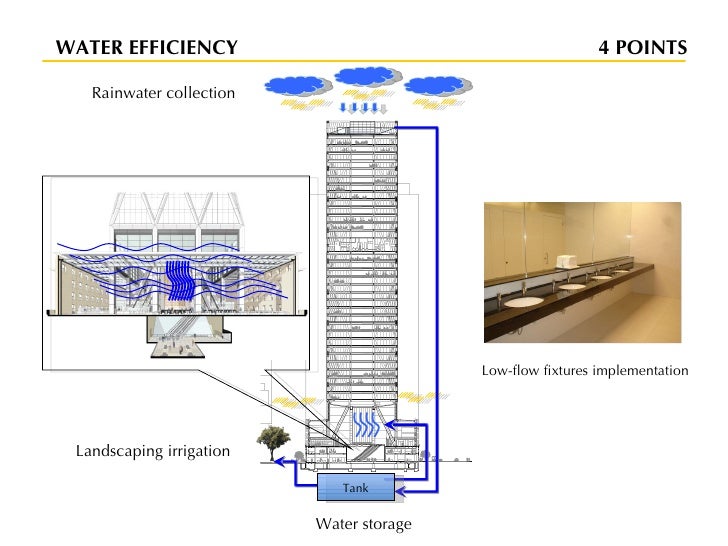 WATER EFFICIENCY

4 POINTS

Rainwater collection

Low-flow fixtures implementation

Landscaping irrigation

Tank

Water storage