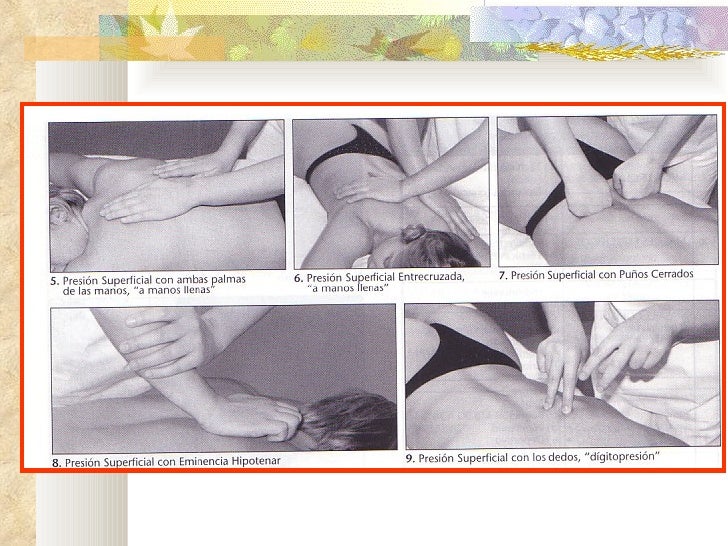 5. Presión Superficial con ambas palmas de las manos, "a manos llenas"

6. Presión Superficial Entrecruzada, "a manos llenas"

7. Presión Superficial con Puños Cerrados

8. Presión Superficial con Eminencia Hipotenar

9. Presión Superficial con los dedos, "dígitopresión"