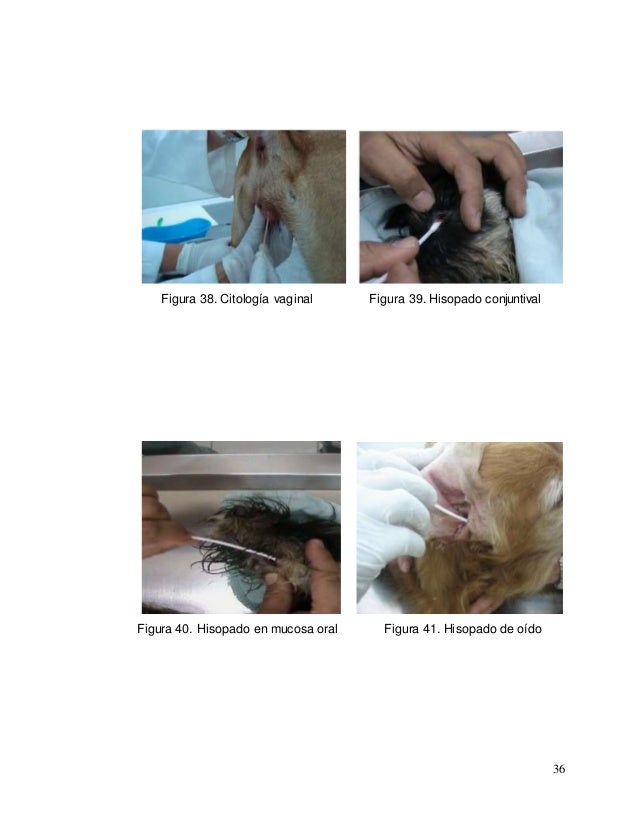 Figura 38. Citología vaginal

Figura 39. Hisopado conjuntival

Figura 40. Hisopado en mucosa oral

Figura 41. Hisopado de oído

36