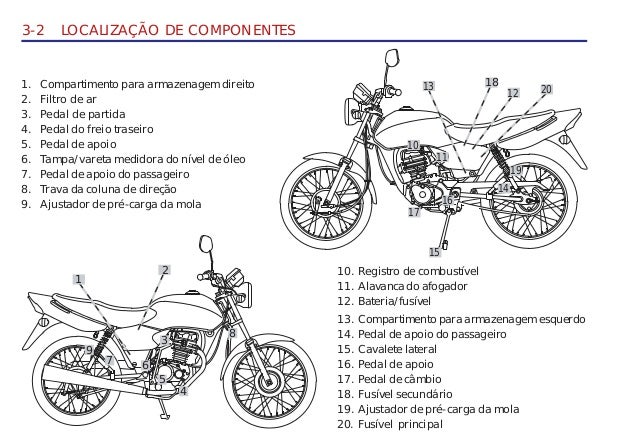 3-2 LOCALIZAÇÃO DE COMPONENTES

1. Compartimento para armazenagem direito
2. Filtro de ar
3. Pedal de partida
4. Pedal do freio traseiro
5. Pedal de apoio
6. Tampa/vareta medidora do nível de óleo
7. Pedal de apoio do passageiro
8. Trava da coluna de direção
9. Ajustador de pré-carga da mola

13 18 12 20 10 11 19 14 16 17 15

1 2 3 8 9 7 6 5 4

10. Registro de combustível
11. Alavanca do afogador
12. Bateria/fusível
13. Compartimento para armazenagem esquerdo
14. Pedal de apoio do passageiro
15. Cavalete lateral
16. Pedal de apoio
17. Pedal de câmbio
18. Fusível secundário
19. Ajustador de pré-carga da mola
20. Fusível principal