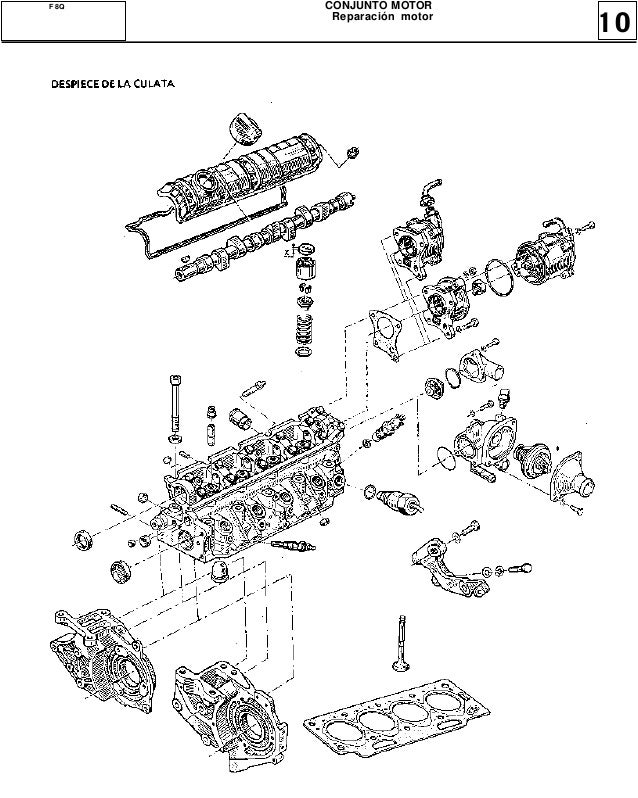 F8Q

CONJUNTO MOTOR
Reparación motor

10

DESPIECE DE LA CULATA

X