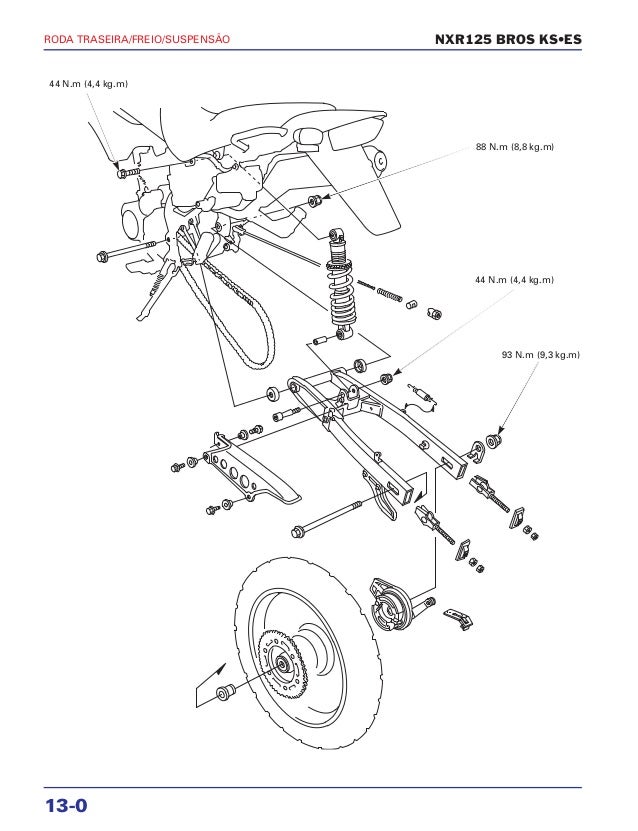 RODA TRASEIRA/FREIO/SUSPENSÃO

NXR125 BROS KS•ES

44 N.m (4,4 kg.m)

88 N.m (8,8 kg.m)

44 N.m (4,4 kg.m)

93 N.m (9,3 kg.m)

13-0