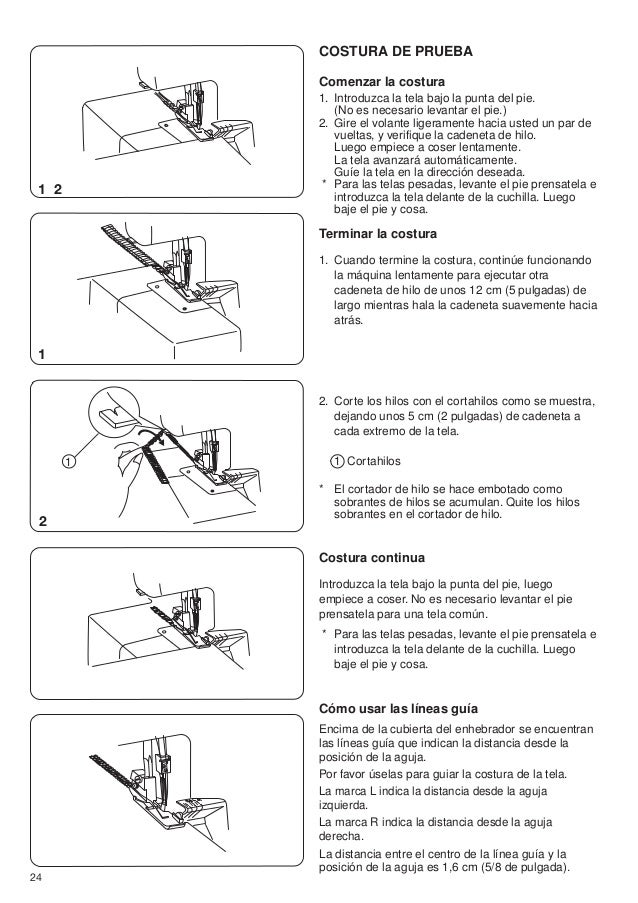 1 2

1

1

2

COSTURA DE PRUEBA

Comenzar la costura

1. Introduzca la tela bajo la punta del pie. (No es necesario levantar el pie.)
2. Gire el volante ligeramente hacia usted un par de vueltas, y verifique la cadeneta de hilo. Luego empiece a coser lentamente. La tela avanzará automáticamente. Guíe la tela en la dirección deseada.
* Para las telas pesadas, levante el pie prensatela e introduzca la tela delante de la cuchilla. Luego baje el pie y cosa.

Terminar la costura

1. Cuando termine la costura, continúe funcionando la máquina lentamente para ejecutar otra cadeneta de hilo de unos 12 cm (5 pulgadas) de largo mientras hala la cadeneta suavemente hacia atrás.

2. Corte los hilos con el cortahilos como se muestra, dejando unos 5 cm (2 pulgadas) de cadeneta a cada extremo de la tela.

1 Cortahilos

* El cortador de hilo se hace embotado como sobrantes de hilos se acumulan. Quite los hilos sobrantes en el cortador de hilo.

Costura continua

Introduzca la tela bajo la punta del pie, luego empiece a coser. No es necesario levantar el pie prensatela para una tela común.

* Para las telas pesadas, levante el pie prensatela e introduzca la tela delante de la cuchilla. Luego baje el pie y cosa.

Cómo usar las líneas guía

Encima de la cubierta del enhebrador se encuentran las líneas guía que indican la distancia desde la posición de la aguja.

Por favor úselas para guiar la costura de la tela.

La marca L indica la distancia desde la aguja izquierda.

La marca R indica la distancia desde la aguja derecha.

La distancia entre el centro de la línea guía y la posición de la aguja es 1,6 cm (5/8 de pulgada).

24