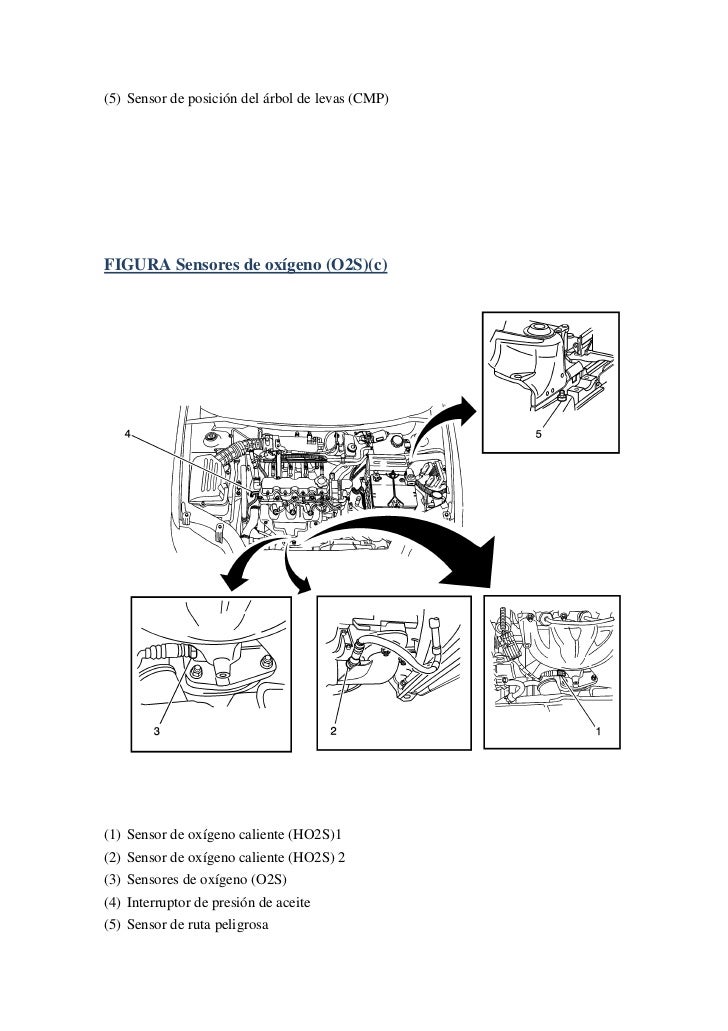 (5) Sensor de posición del árbol de levas (CMP)

FIGURA Sensores de oxígeno (O2S)(c)

4

5

3

2

1

(1) Sensor de oxígeno caliente (HO2S)1
(2) Sensor de oxígeno caliente (HO2S) 2
(3) Sensores de oxígeno (O2S)
(4) Interruptor de presión de aceite
(5) Sensor de ruta peligrosa