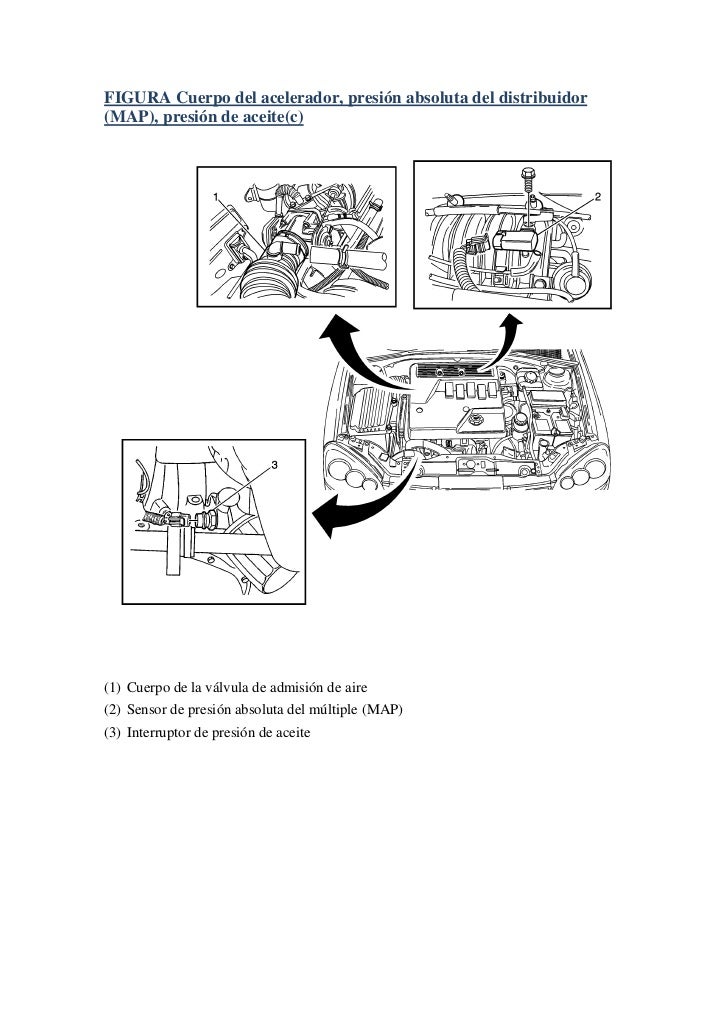 FIGURA Cuerpo del acelerador, presión absoluta del distribuidor (MAP), presión de aceite(c)

1

2

3

(1) Cuerpo de la válvula de admisión de aire
(2) Sensor de presión absoluta del múltiple (MAP)
(3) Interruptor de presión de aceite