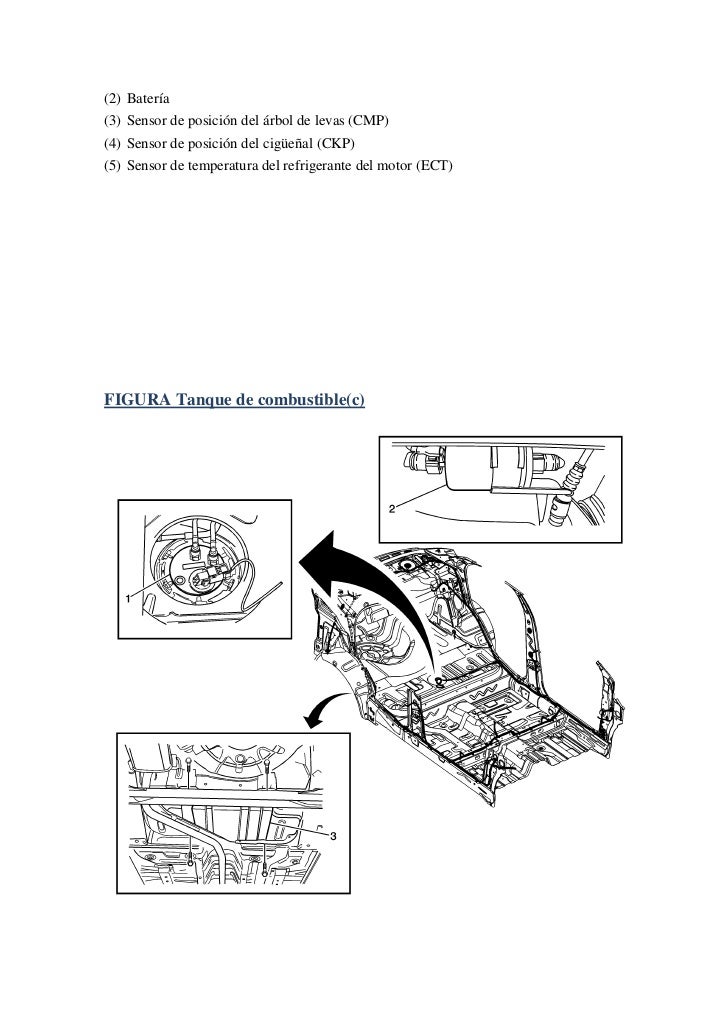 (2) Batería
(3) Sensor de posición del árbol de levas (CMP)
(4) Sensor de posición del cigüeñal (CKP)
(5) Sensor de temperatura del refrigerante del motor (ECT)

FIGURA Tanque de combustible(c)

2

1

3