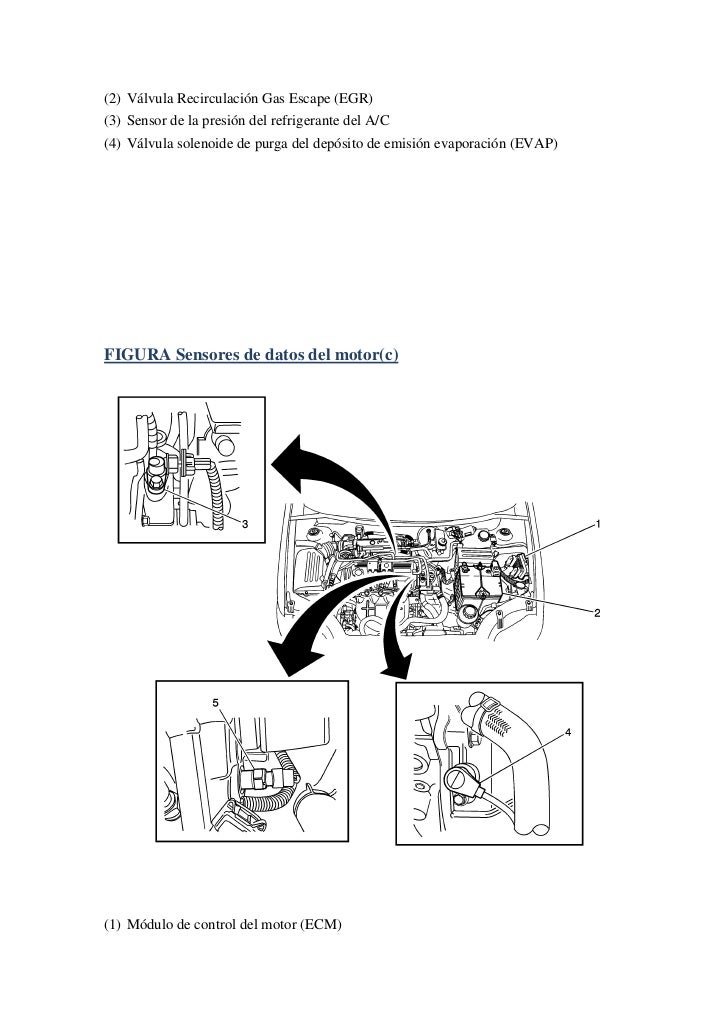 (2) Válvula Recirculación Gas Escape (EGR)
(3) Sensor de la presión del refrigerante del A/C
(4) Válvula solenoide de purga del depósito de emisión evaporación (EVAP)

FIGURA Sensores de datos del motor(c)

3

1

2

5

4

(1) Módulo de control del motor (ECM)